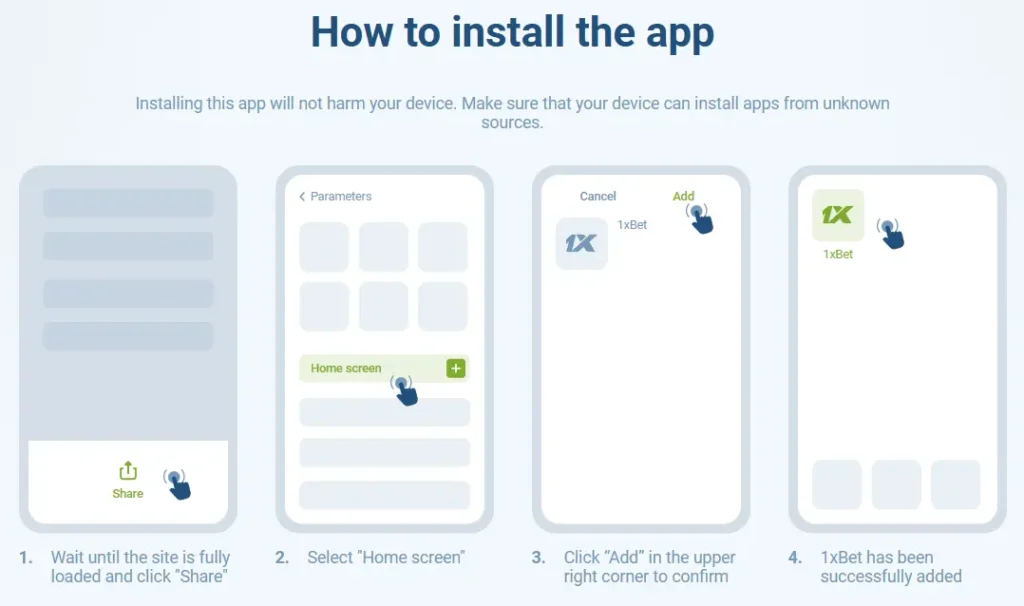 How to install the app

Installing this app will not harm your device. Make sure that your device can install apps from unknown sources.

Share

1. Wait until the site is fully loaded and click "Share"

< Parameters

Home screen

2. Select "Home screen"

Cancel

Add

1X

1xBet

3. Click "Add" in the upper right corner to confirm

1X

1xBet

4. 1xBet has been successfully added